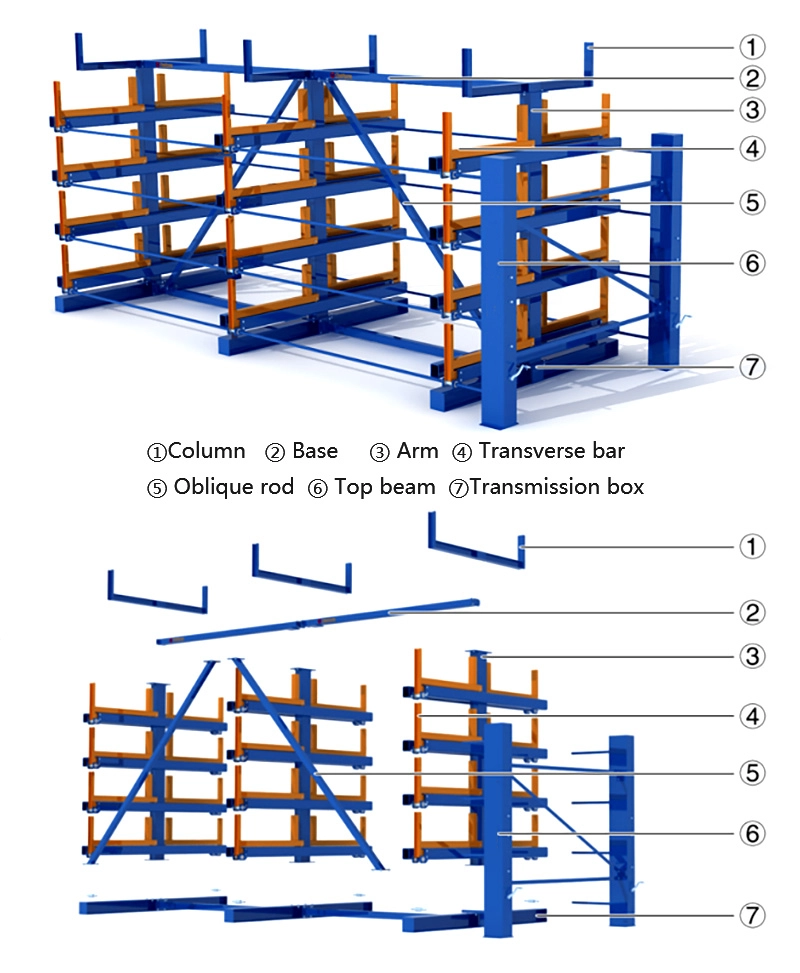 ①
②
③
④
⑤
⑥
⑦

①Column ② Base ③ Arm ④ Transverse bar
⑤ Oblique rod ⑥ Top beam ⑦Transmission box

①
②
③
④
⑤
⑥
⑦